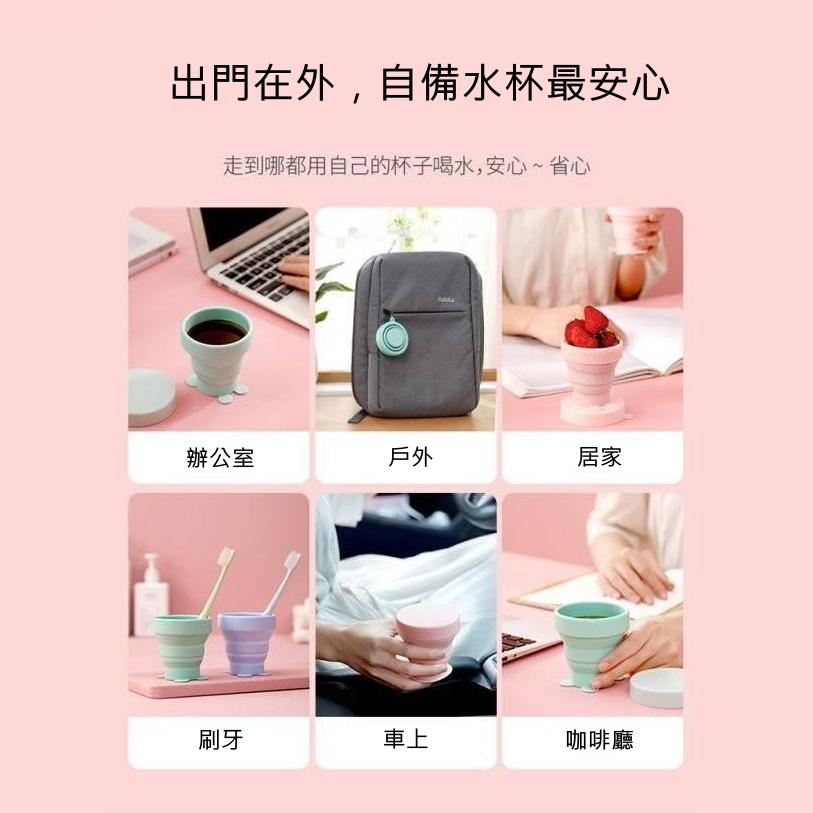 出門在外，自備水杯最安心

走到哪都用自己的杯子喝水，安心 ~ 省心

辦公室

戶外

居家

刷牙

車上

咖啡廳